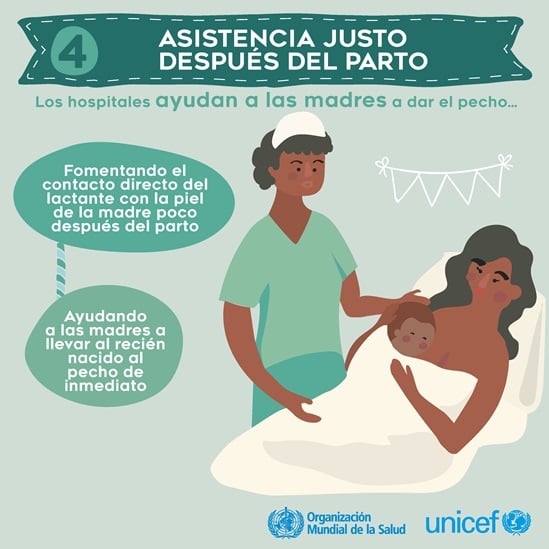 4 ASISTENCIA JUSTO DESPUÉS DEL PARTO

Los hospitales ayudan a las madres a dar el pecho...

Fomentando el contacto directo del lactante con la piel de la madre poco después del parto

Ayudando a las madres a llevar al recién nacido al pecho de inmediato

Organización Mundial de la Salud

unicef