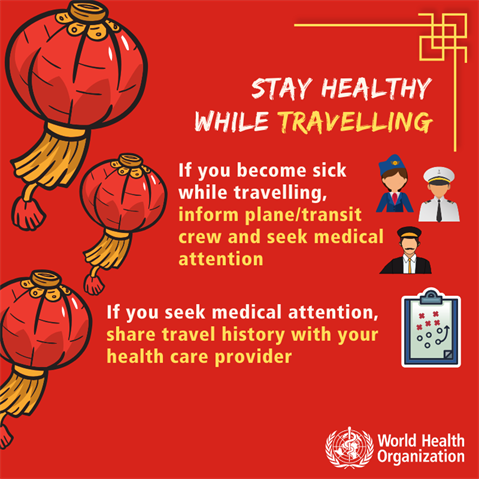 STAY HEALTHY WHILE TRAVELLING

If you become sick while travelling, inform plane/transit crew and seek medical attention

If you seek medical attention, share travel history with your health care provider

World Health Organization