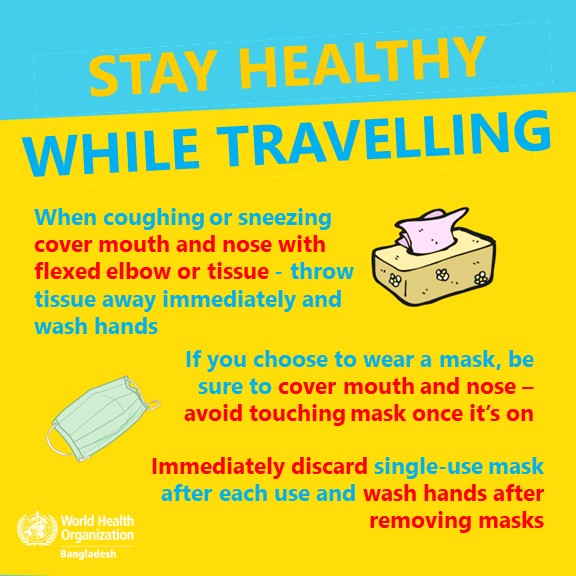 STAY HEALTHY

WHILE TRAVELLING

When coughing or sneezing cover mouth and nose with flexed elbow or tissue - throw tissue away immediately and wash hands

If you choose to wear a mask, be sure to cover mouth and nose – avoid touching mask once it's on

Immediately discard single-use mask after each use and wash hands after removing masks

World Health Organization
Bangladesh