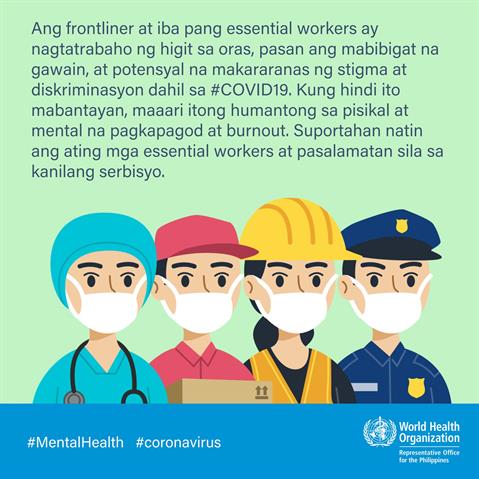 Ang frontliner at iba pang essential workers ay nagtatrabaho ng higit sa oras, pasan ang mabibigat na gawain, at potensyal na makararanas ng stigma at diskriminasyon dahil sa #COVID19. Kung hindi ito mabantayan, maaari itong humantong sa pisikal at mental na pagkapagod at burnout. Suportahan natin ang ating mga essential workers at pasalamatan sila sa kanilang serbisyo.

#MentalHealth #coronavirus

World Health Organization
Representative Office for the Philippines